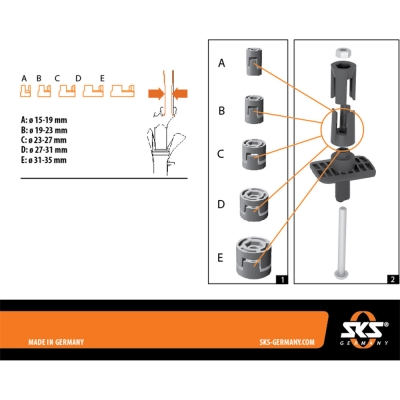 A B C D E

A: ø 15-19 mm
B: ø 19-23 mm
C: ø 23-27 mm
D: ø 27-31 mm
E: ø 31-35 mm

A

B

C

D

E

1

2

MADE IN GERMANY

SKS-GERMANY.COM

SKS®
GERMANY