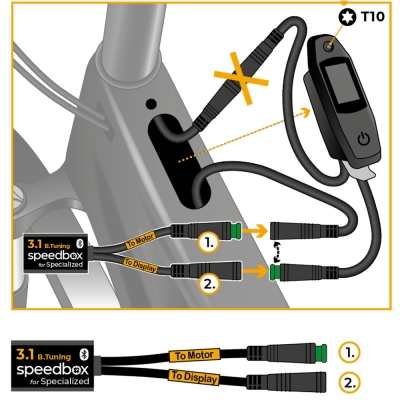 T10

3.1 B.Tuning
speedbox
for Specialized

To Motor
To Display
1.
2.

3.1 B.Tuning
speedbox
for Specialized

To Motor
To Display
1.
2.