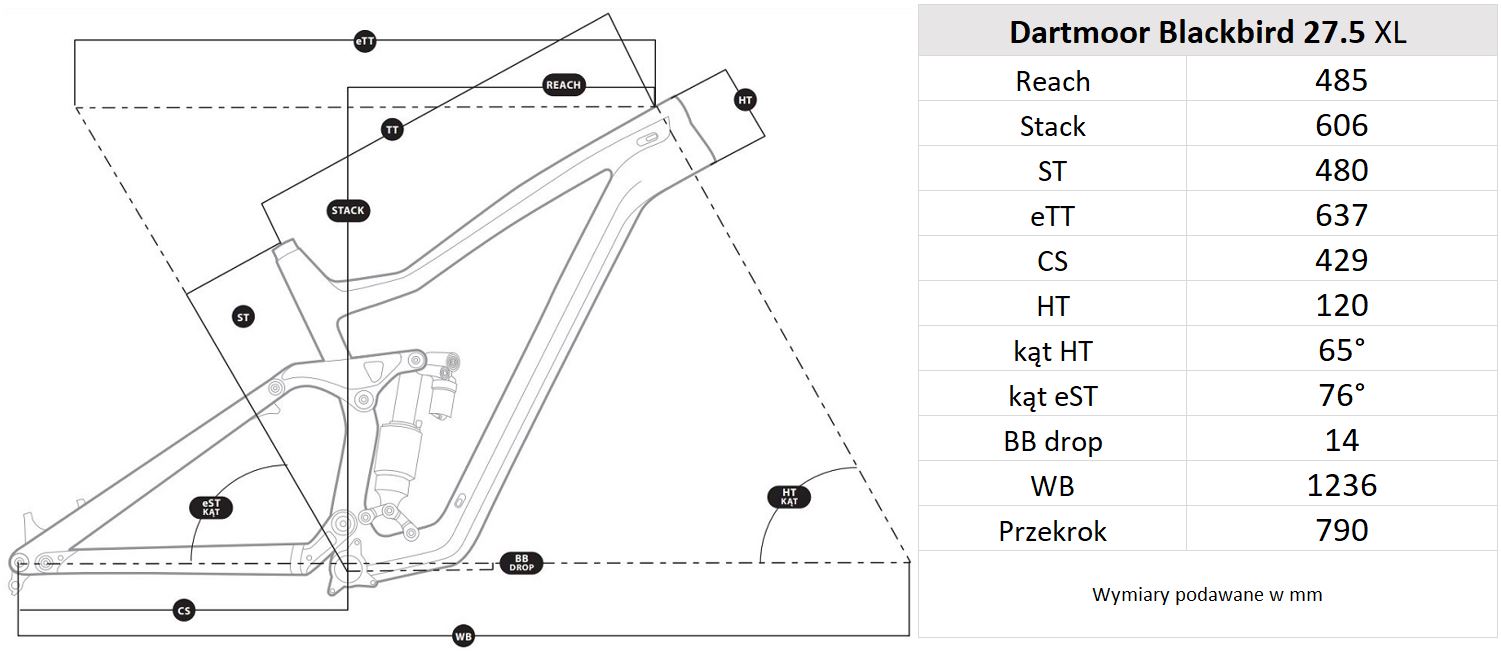 eTT

REACH

HT

TT

STACK

ST

eST KĄT

HT KĄT

BB DROP

CS

WB

| Dartmoor Blackbird 27.5 XL | |
|---|---|
| Reach | 485 |
| Stack | 606 |
| ST | 480 |
| eTT | 637 |
| CS | 429 |
| HT | 120 |
| kąt HT | 65° |
| kąt eST | 76° |
| BB drop | 14 |
| WB | 1236 |
| Przekrok | 790 |

Wymiary podawane w mm