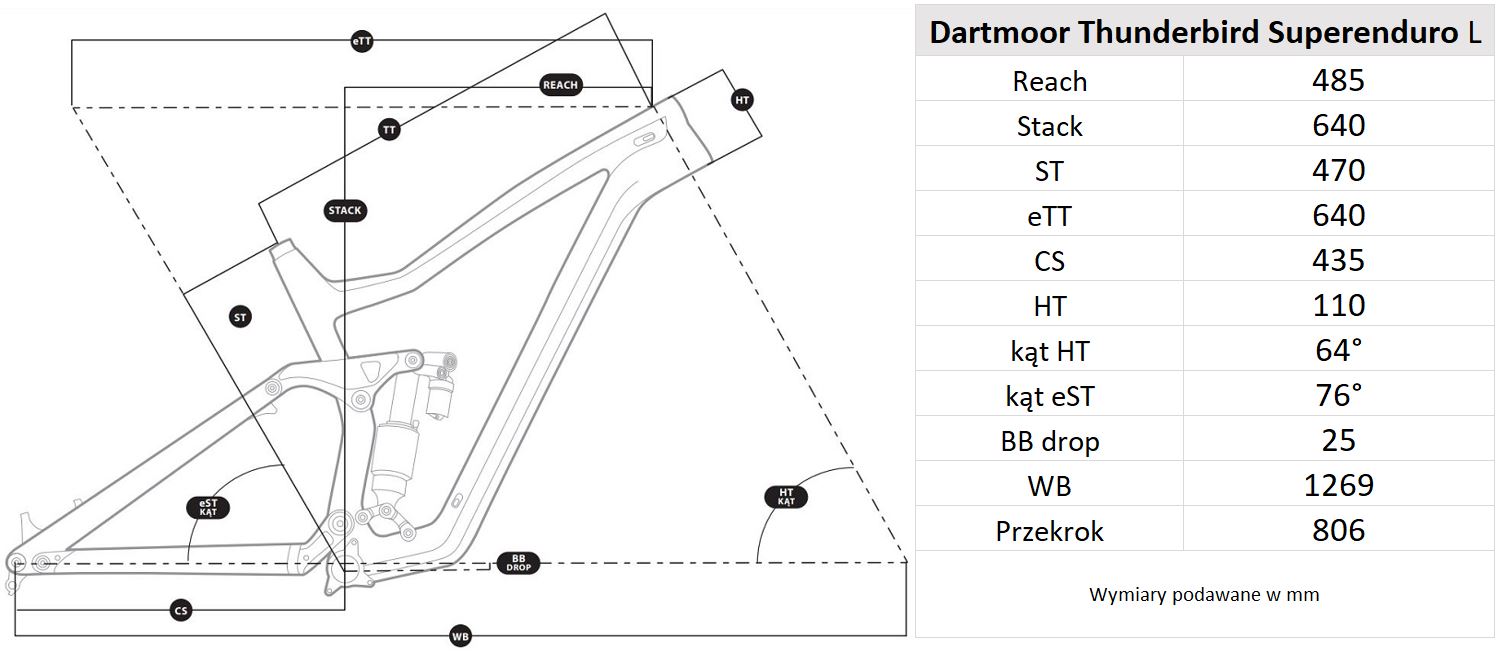 eTT
REACH
HT
TT
STACK
ST
eST KĄT
HT KĄT
BB DROP
CS
WB

| Dartmoor Thunderbird Superenduro L | |
|---|---|
| Reach | 485 |
| Stack | 640 |
| ST | 470 |
| eTT | 640 |
| CS | 435 |
| HT | 110 |
| kąt HT | 64° |
| kąt eST | 76° |
| BB drop | 25 |
| WB | 1269 |
| Przekrok | 806 |

Wymiary podawane w mm