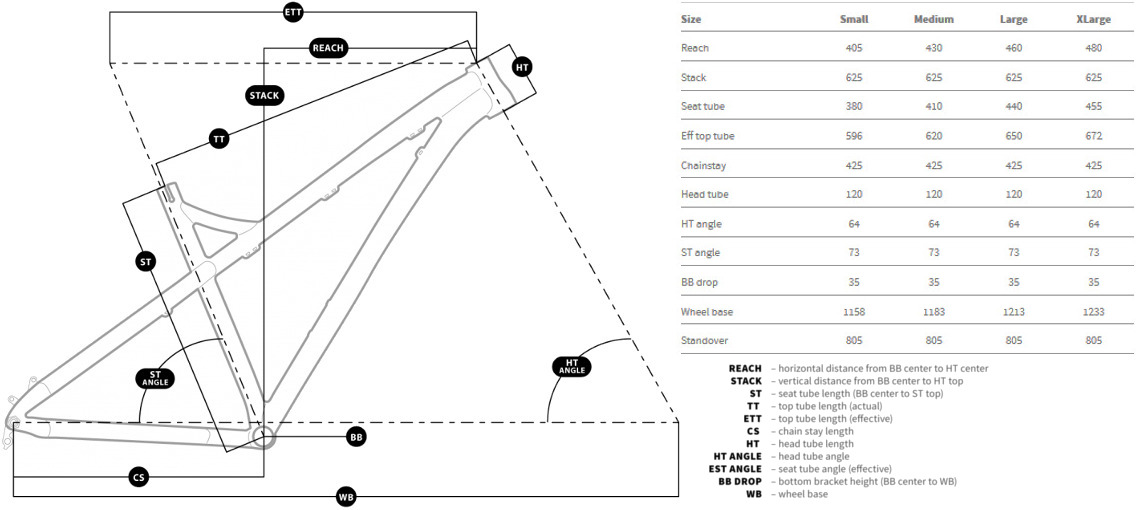 ETT
REACH
HT
STACK
TT
ST
ST ANGLE
HT ANGLE
BB
CS
WB

| Size | Small | Medium | Large | XLarge |
|---|---|---|---|---|
| Reach | 405 | 430 | 460 | 480 |
| Stack | 625 | 625 | 625 | 625 |
| Seat tube | 380 | 410 | 440 | 455 |
| Eff top tube | 596 | 620 | 650 | 672 |
| Chainstay | 425 | 425 | 425 | 425 |
| Head tube | 120 | 120 | 120 | 120 |
| HT angle | 64 | 64 | 64 | 64 |
| ST angle | 73 | 73 | 73 | 73 |
| BB drop | 35 | 35 | 35 | 35 |
| Wheel base | 1158 | 1183 | 1213 | 1233 |
| Standover | 805 | 805 | 805 | 805 |

REACH – horizontal distance from BB center to HT center
STACK – vertical distance from BB center to HT top
ST – seat tube length (BB center to ST top)
TT – top tube length (actual)
ETT – top tube length (effective)
CS – chain stay length
HT – head tube length
HT ANGLE – head tube angle
EST ANGLE – seat tube angle (effective)
BB DROP – bottom bracket height (BB center to WB)
WB – wheel base