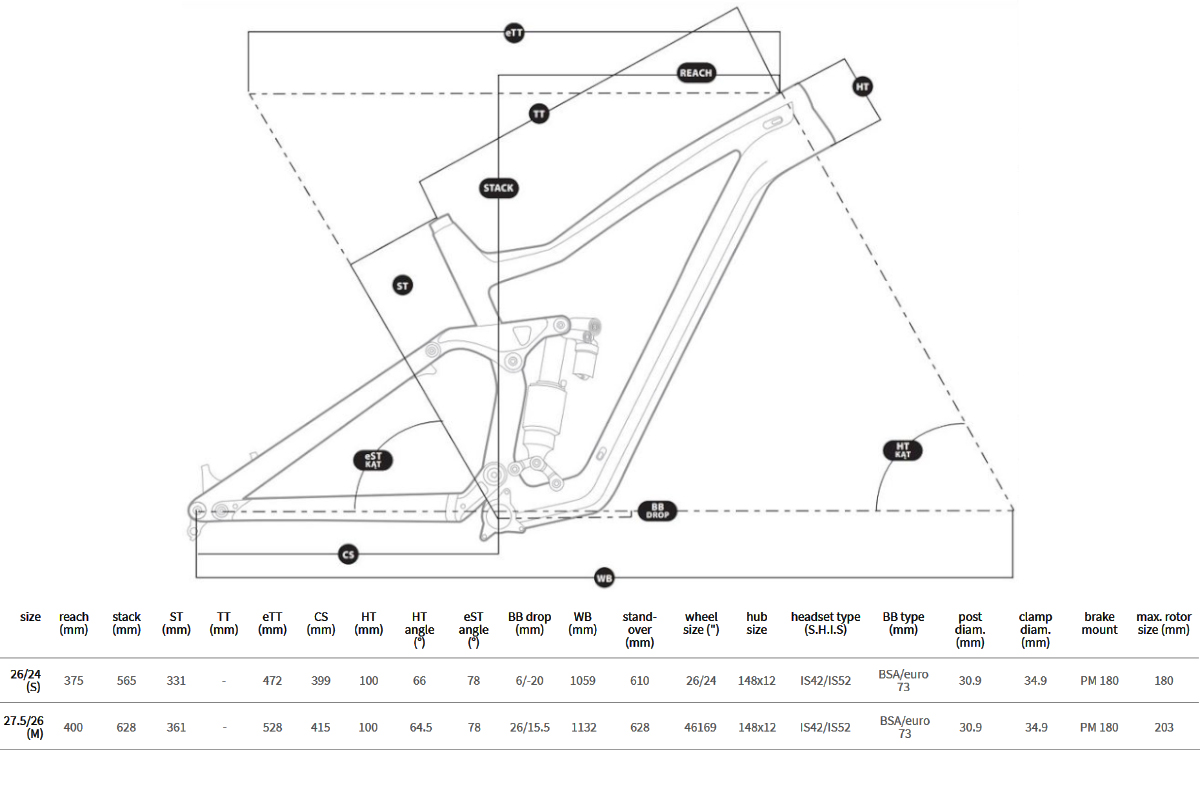 eTT

REACH

HT

TT

STACK

ST

eST KĄT

HT KĄT

BB DROP

CS

WB

| size | reach (mm) | stack (mm) | ST (mm) | TT (mm) | eTT (mm) | CS (mm) | HT (mm) | HT angle (°) | eST angle (°) | BB drop (mm) | WB (mm) | stand-over (mm) | wheel size (") | hub size | headset type (S.H.I.S) | BB type (mm) | post diam. (mm) | clamp diam. (mm) | brake mount | max. rotor size (mm) |
|---|---|---|---|---|---|---|---|---|---|---|---|---|---|---|---|---|---|---|---|---|
| 26/24 (S) | 375 | 565 | 331 | - | 472 | 399 | 100 | 66 | 78 | 6/-20 | 1059 | 610 | 26/24 | 148x12 | IS42/IS52 | BSA/euro 73 | 30.9 | 34.9 | PM 180 | 180 |
| 27.5/26 (M) | 400 | 628 | 361 | - | 528 | 415 | 100 | 64.5 | 78 | 26/15.5 | 1132 | 628 | 46169 | 148x12 | IS42/IS52 | BSA/euro 73 | 30.9 | 34.9 | PM 180 | 203 |