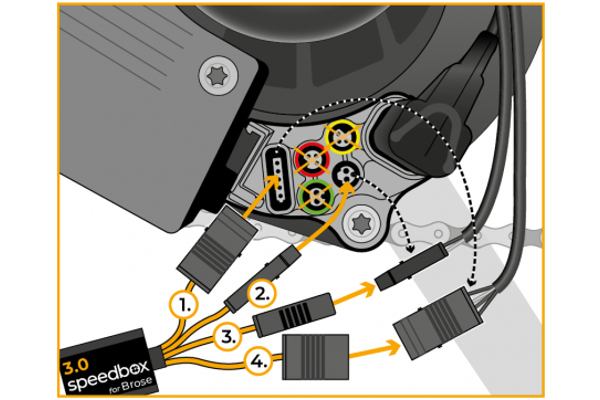 1.
2.
3.
4.
3.0
speedbox
for Brose