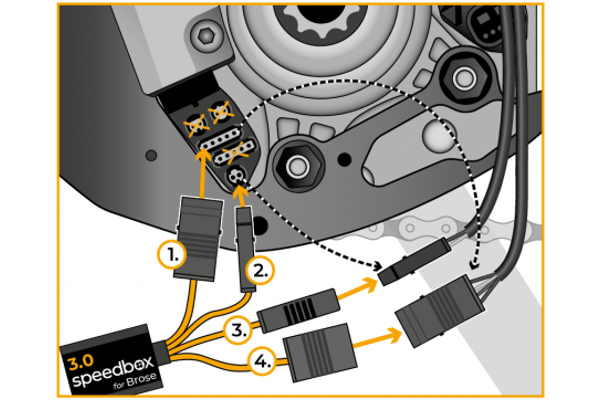 1.
2.
3.
4.
3.0
speedbox
for Brose