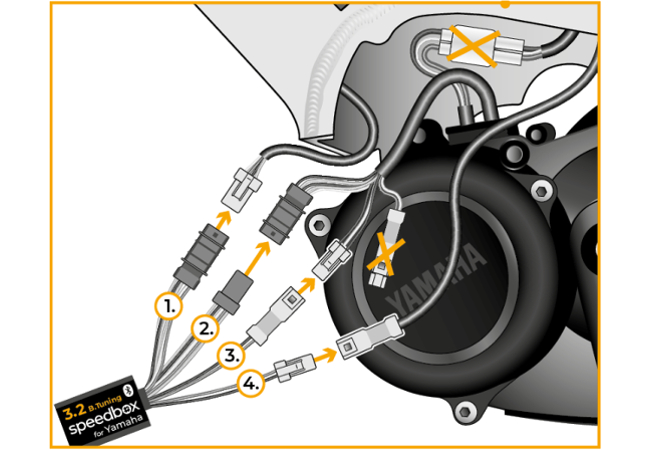 YAMAHA

1.

2.

3.

4.

3.2 B.Tuning
speedbox
for Yamaha