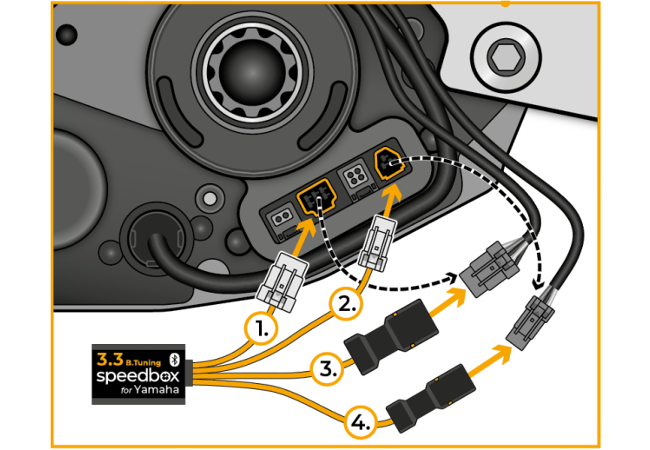 1.
2.
3.
4.
3.3 B.Tuning
speedbox
for Yamaha