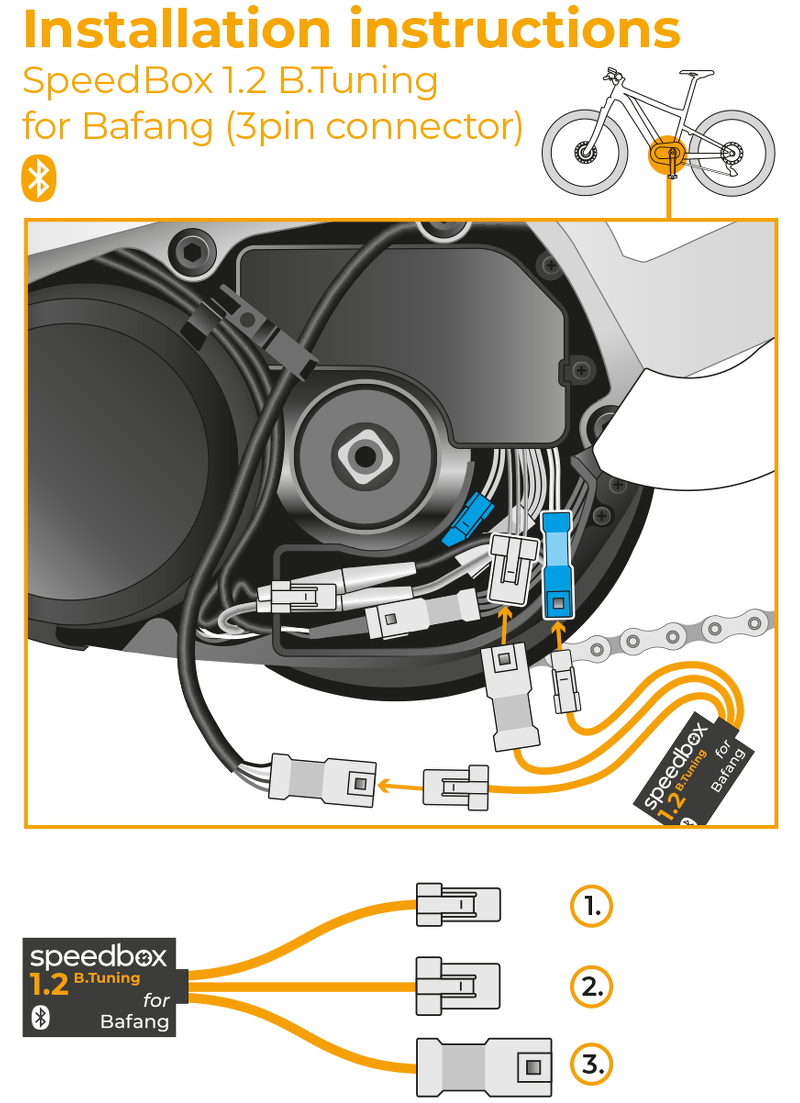 Installation instructions

SpeedBox 1.2 B.Tuning for Bafang (3pin connector)

speedbox 1.2 B.Tuning for Bafang

speedbox 1.2 B.Tuning for Bafang

1.

2.

3.