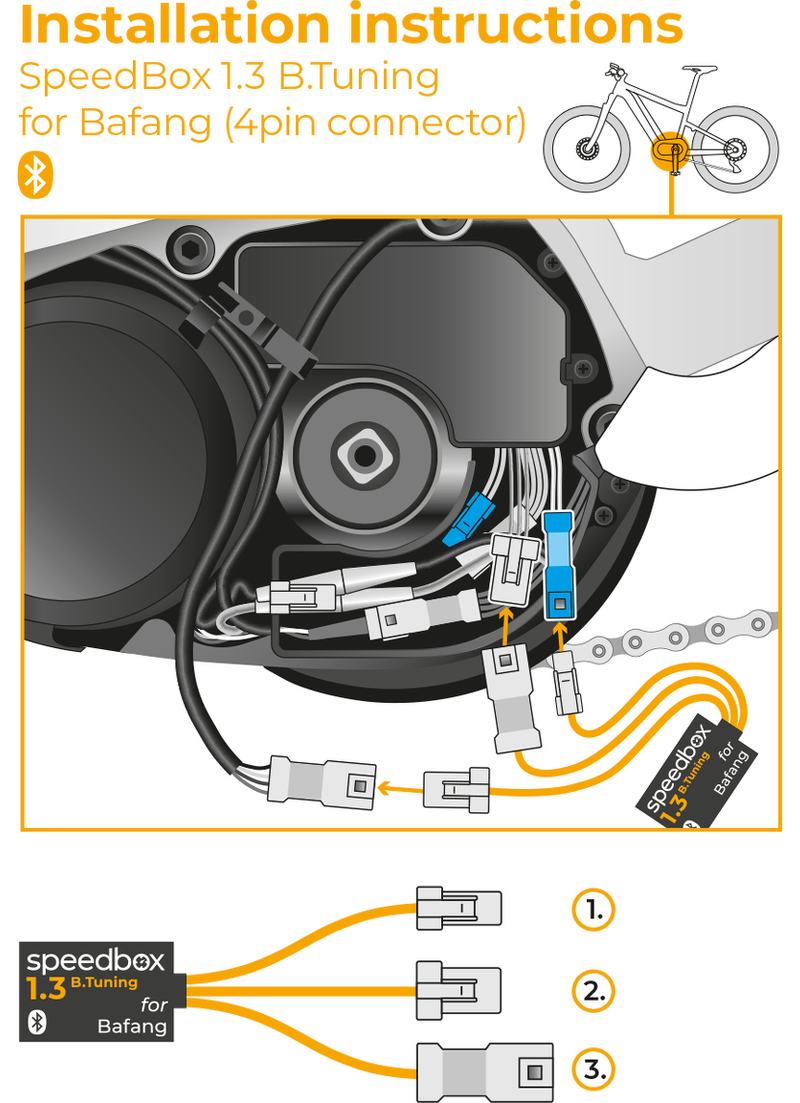 Installation instructions
SpeedBox 1.3 B.Tuning
for Bafang (4pin connector)

speedbox
1.3 B.Tuning
for
Bafang

speedbox
1.3 B.Tuning
for
Bafang

1.

2.

3.