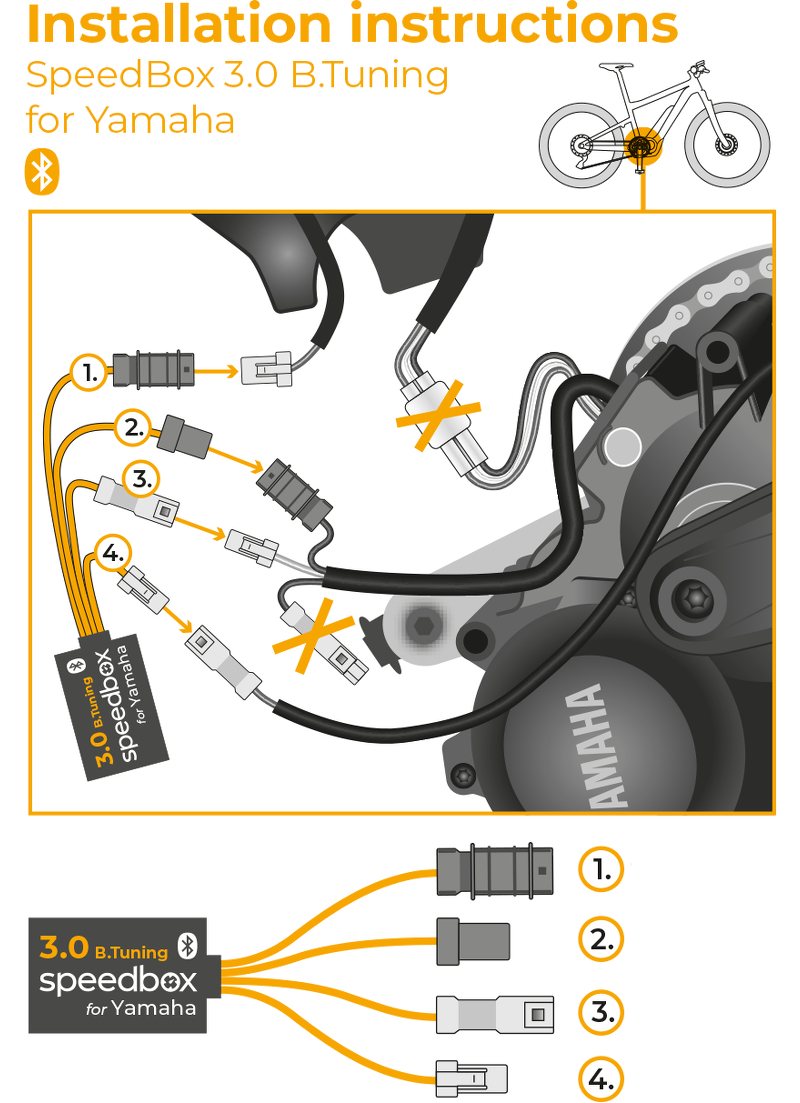 Installation instructions
SpeedBox 3.0 B.Tuning for Yamaha

1.
2.
3.
4.

3.0 B.Tuning speedbox for Yamaha

YAMAHA

3.0 B.Tuning speedbox for Yamaha

1.
2.
3.
4.