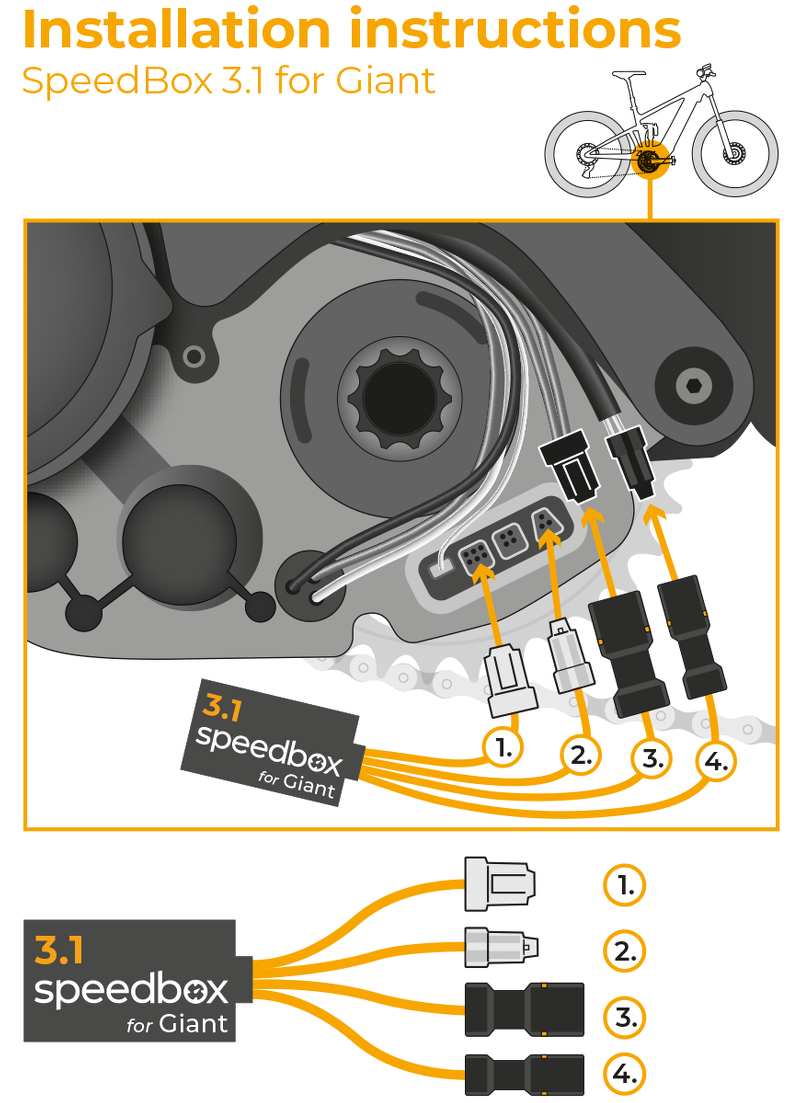 Installation instructions
SpeedBox 3.1 for Giant

3.1
speedbox
for Giant

1.
2.
3.
4.

3.1
speedbox
for Giant

1.
2.
3.
4.