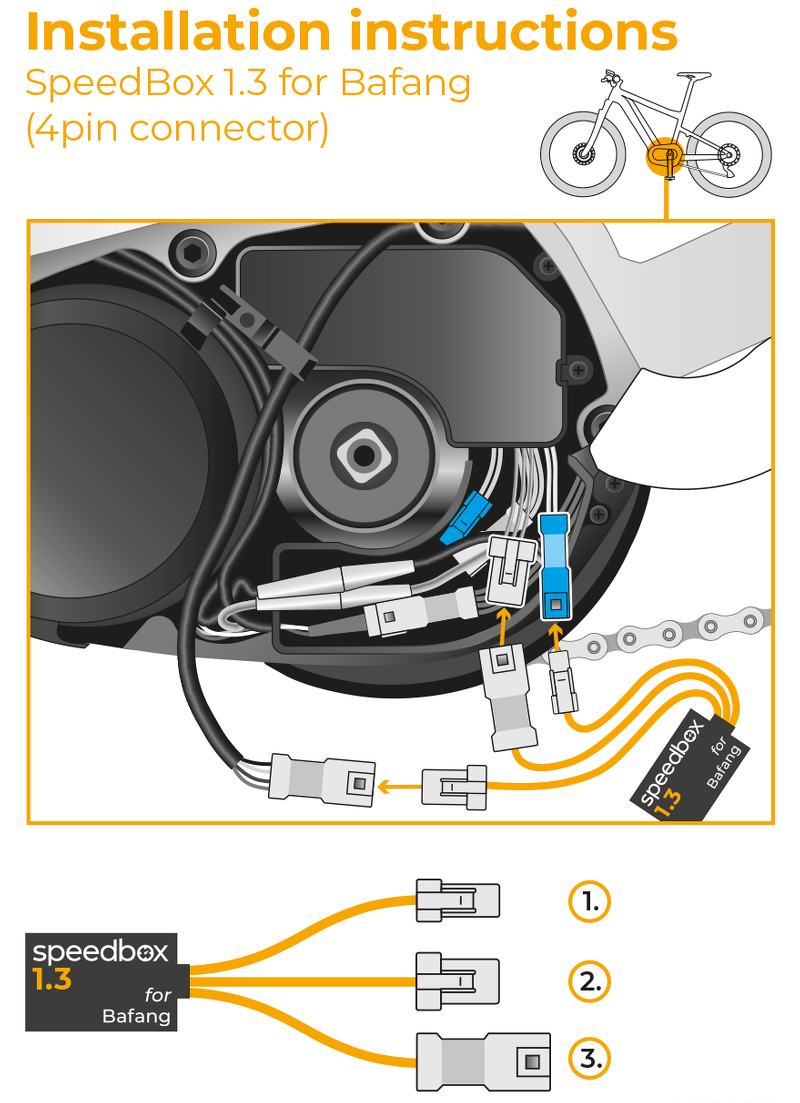 Installation instructions
SpeedBox 1.3 for Bafang
(4pin connector)

speedbox
1.3
for
Bafang

speedbox
1.3
for
Bafang

1.
2.
3.