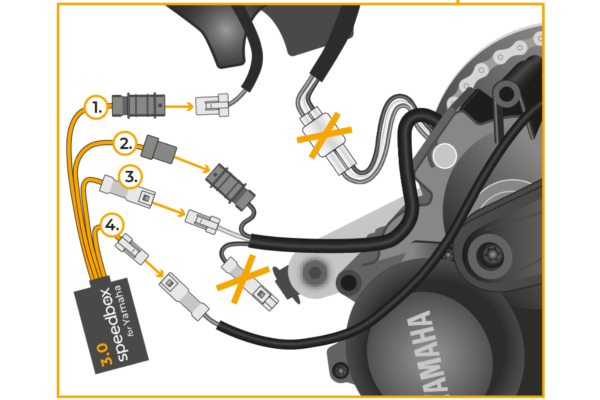 1.

2.

3.

4.

3.0 speedbox for Yamaha

YAMAHA