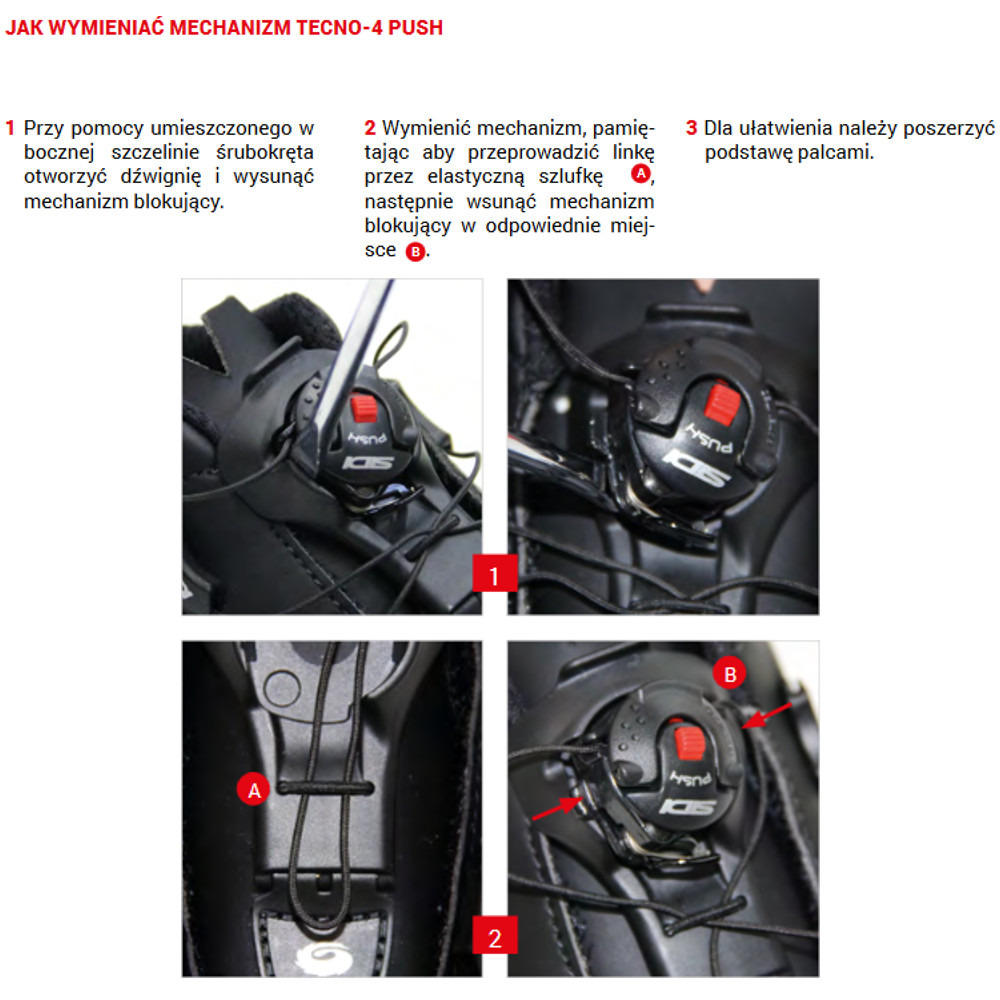 JAK WYMIENIAĆ MECHANIZM TECNO-4 PUSH

1 Przy pomocy umieszczonego w bocznej szczelinie śrubokręta otworzyć dźwignię i wysunąć mechanizm blokujący.

2 Wymienić mechanizm, pamiętając aby przeprowadzić linkę przez elastyczną szlufkę A, następnie wsunąć mechanizm blokujący w odpowiednie miejsce B.

3 Dla ułatwienia należy poszerzyć podstawę palcami.

PUSH
SIDI

PUSH
SIDI

1

A

B

PUSH
SIDI

2