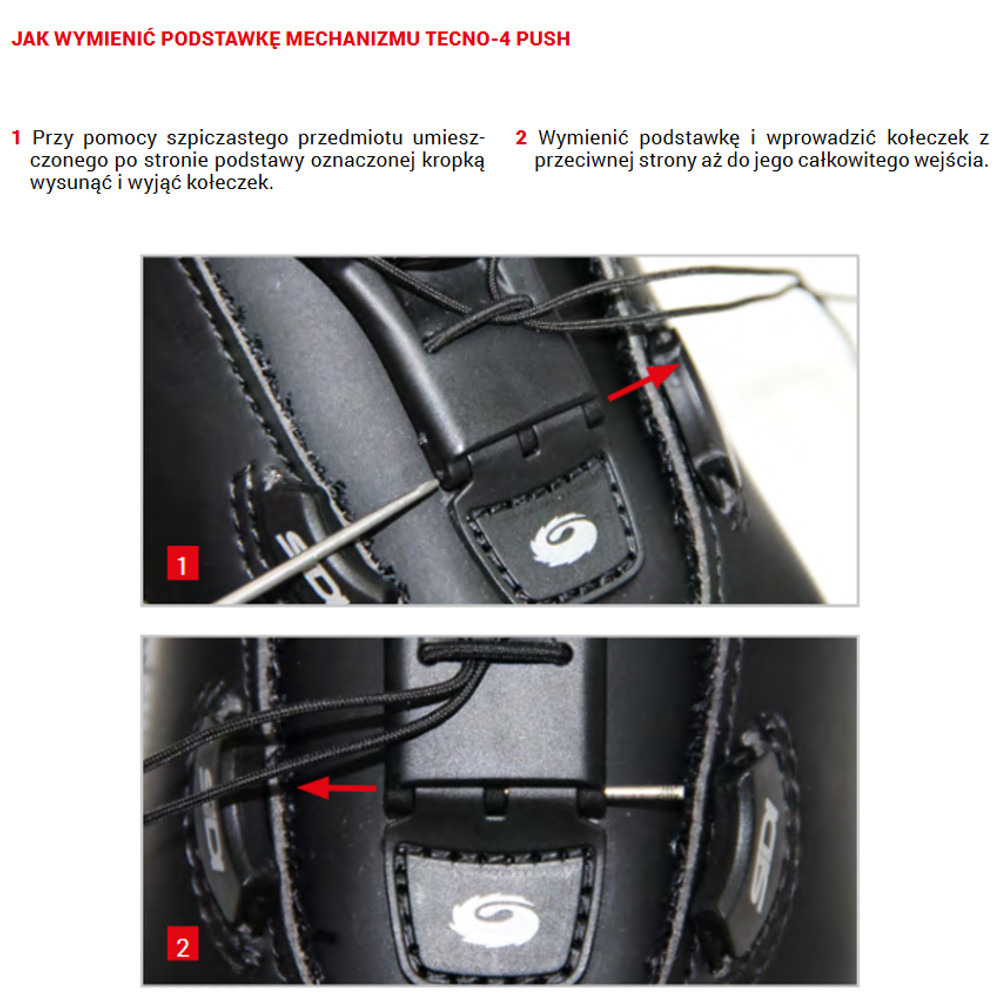 JAK WYMIENIĆ PODSTAWKĘ MECHANIZMU TECNO-4 PUSH

1 Przy pomocy szpiczastego przedmiotu umieszczonego po stronie podstawy oznaczonej kropką wysunąć i wyjąć kołeczek.

2 Wymienić podstawkę i wprowadzić kołeczek z przeciwnej strony aż do jego całkowitego wejścia.

1

2